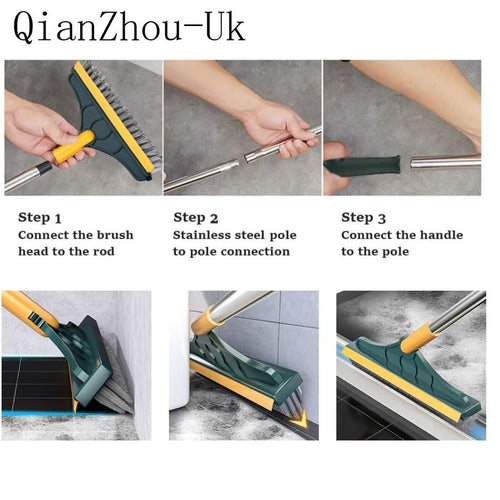 QianZhou-Uk

Step 1
Connect the brush head to the rod

Step 2
Stainless steel pole to pole connection

Step 3
Connect the handle to the pole